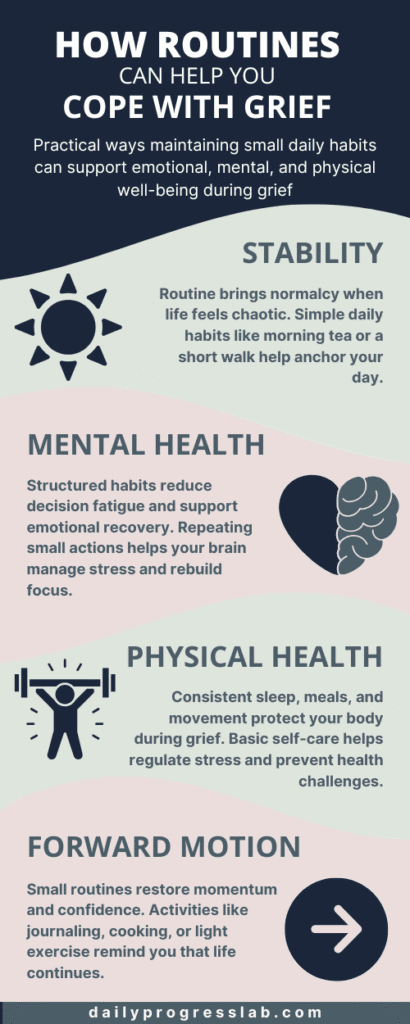 HOW ROUTINES
CAN HELP YOU
COPE WITH GRIEF

Practical ways maintaining small daily habits can support emotional, mental, and physical well-being during grief

STABILITY

Routine brings normalcy when life feels chaotic. Simple daily habits like morning tea or a short walk help anchor your day.

MENTAL HEALTH

Structured habits reduce decision fatigue and support emotional recovery. Repeating small actions helps your brain manage stress and rebuild focus.

PHYSICAL HEALTH

Consistent sleep, meals, and movement protect your body during grief. Basic self-care helps regulate stress and prevent health challenges.

FORWARD MOTION

Small routines restore momentum and confidence. Activities like journaling, cooking, or light exercise remind you that life continues.

dailyprogresslab.com